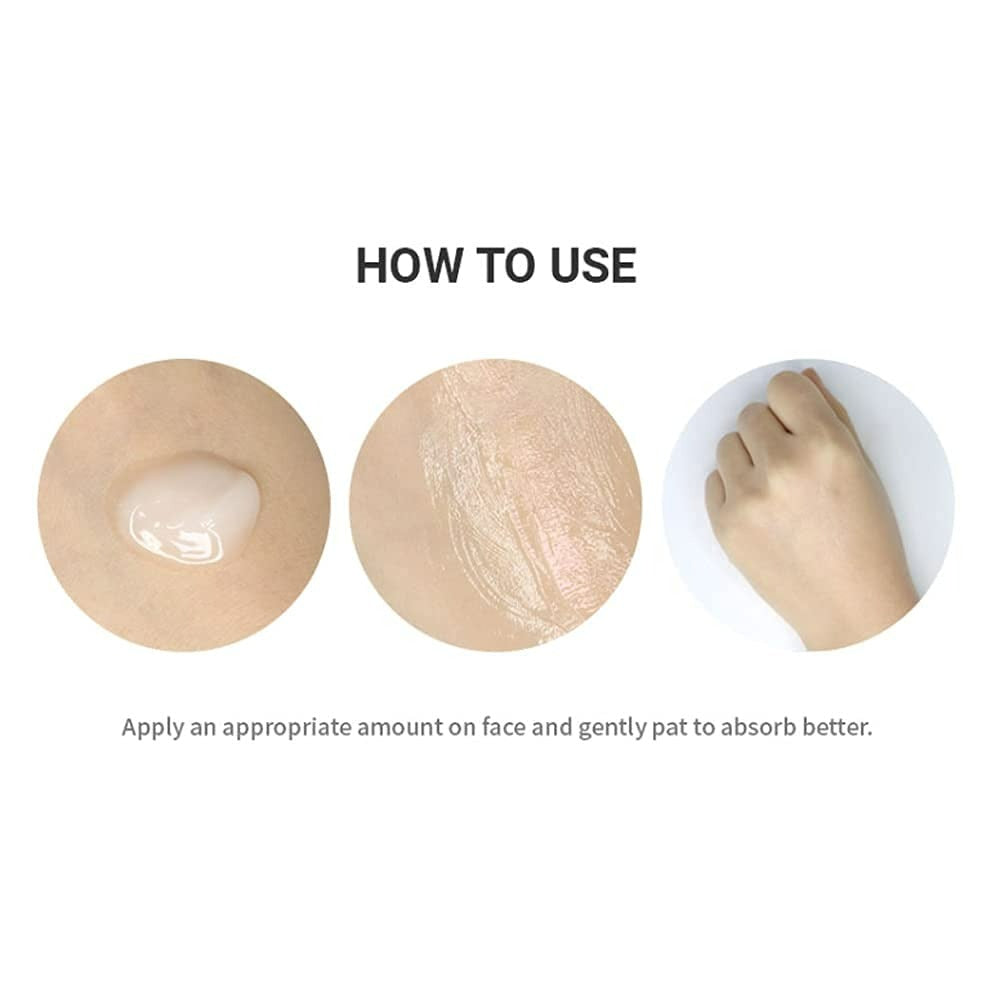 HOW TO USE

Apply an appropriate amount on face and gently pat to absorb better.