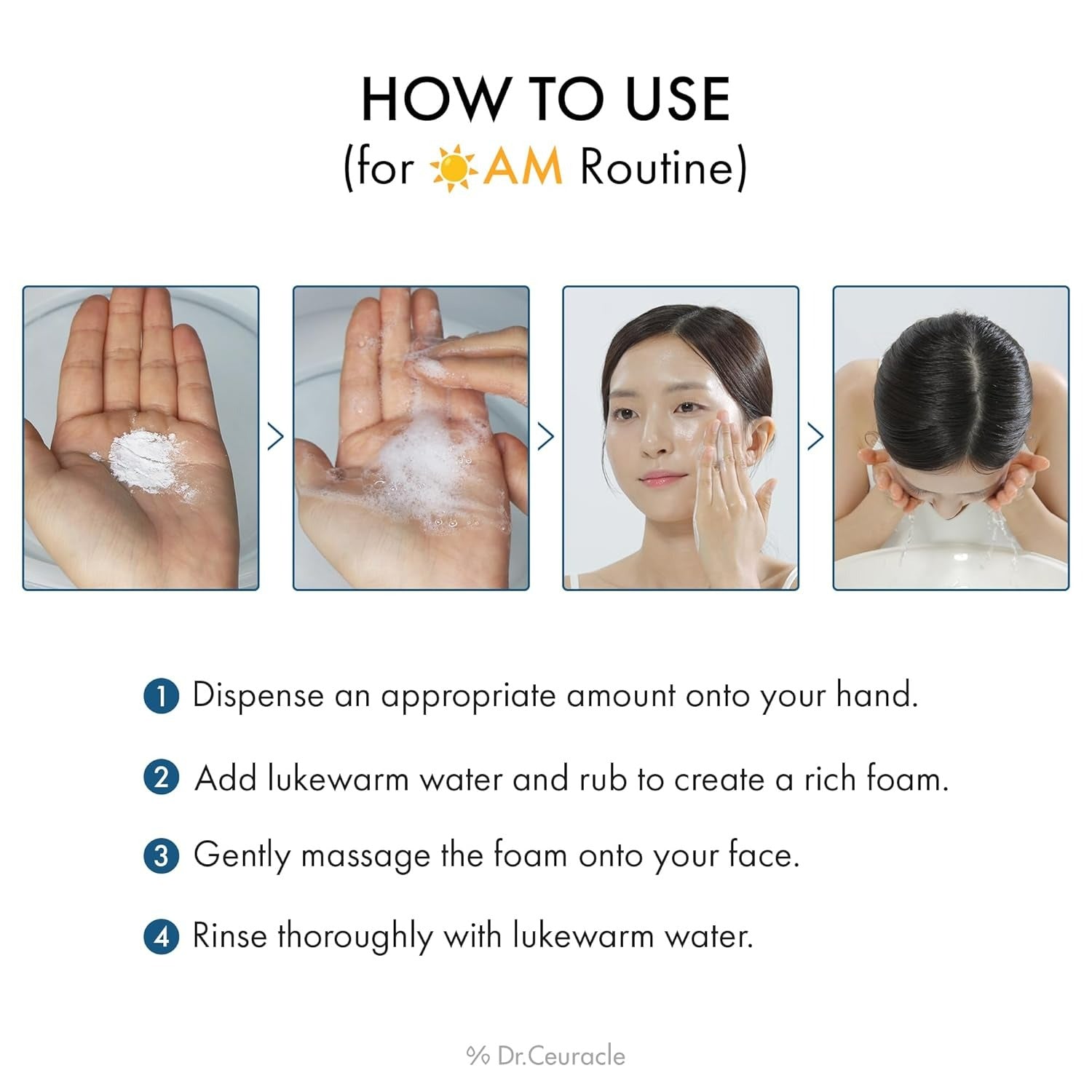 HOW TO USE
(for AM Routine)

1 Dispense an appropriate amount onto your hand.

2 Add lukewarm water and rub to create a rich foam.

3 Gently massage the foam onto your face.

4 Rinse thoroughly with lukewarm water.

% Dr.Ceuracle