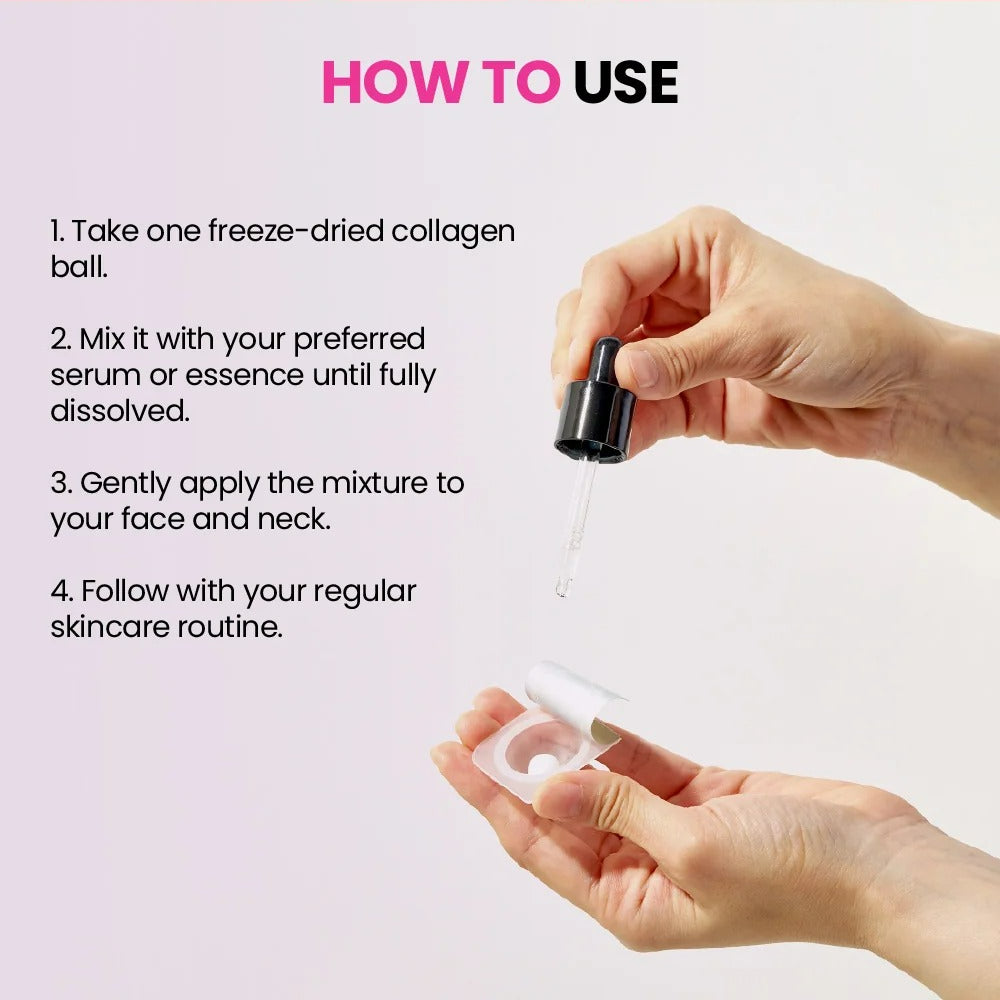 HOW TO USE

1. Take one freeze-dried collagen ball.

2. Mix it with your preferred serum or essence until fully dissolved.

3. Gently apply the mixture to your face and neck.

4. Follow with your regular skincare routine.